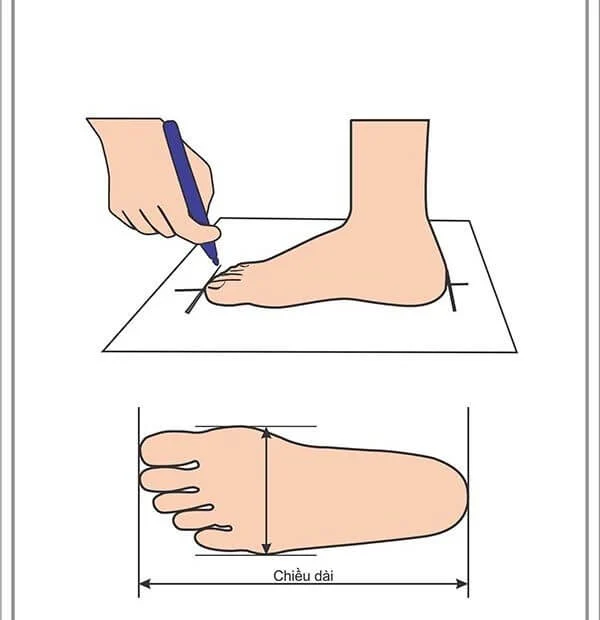 Chiều dài